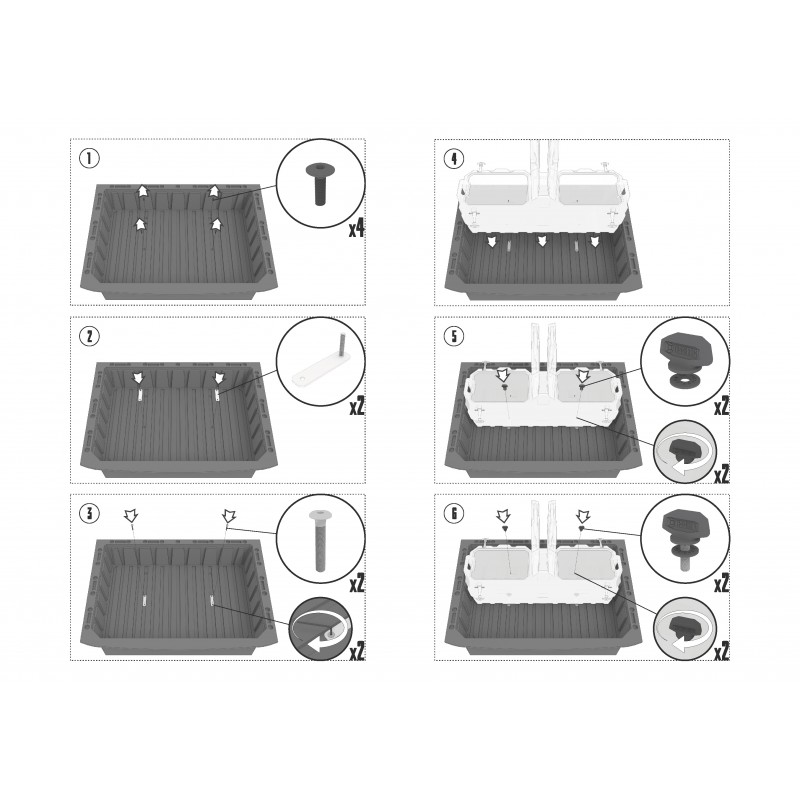 1

x4

2

x2

3

x2

x2

4

5

x2

x2

6

x2

x2